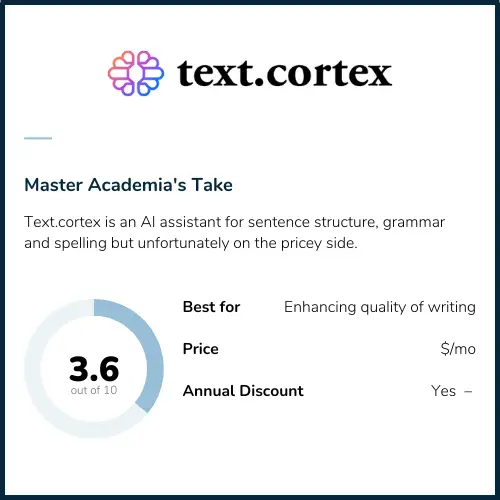 text.cortex

Master Academia's Take

Text.cortex is an AI assistant for sentence structure, grammar and spelling but unfortunately on the pricey side.

3.6
out of 10

Best for Enhancing quality of writing

Price $/mo

Annual Discount Yes –